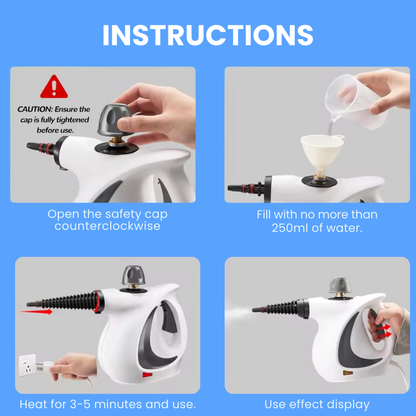 INSTRUCTIONS

CAUTION: Ensure the cap is fully tightened before use.

Open the safety cap counterclockwise

Fill with no more than 250ml of water.

Heat for 3-5 minutes and use.

Use effect display