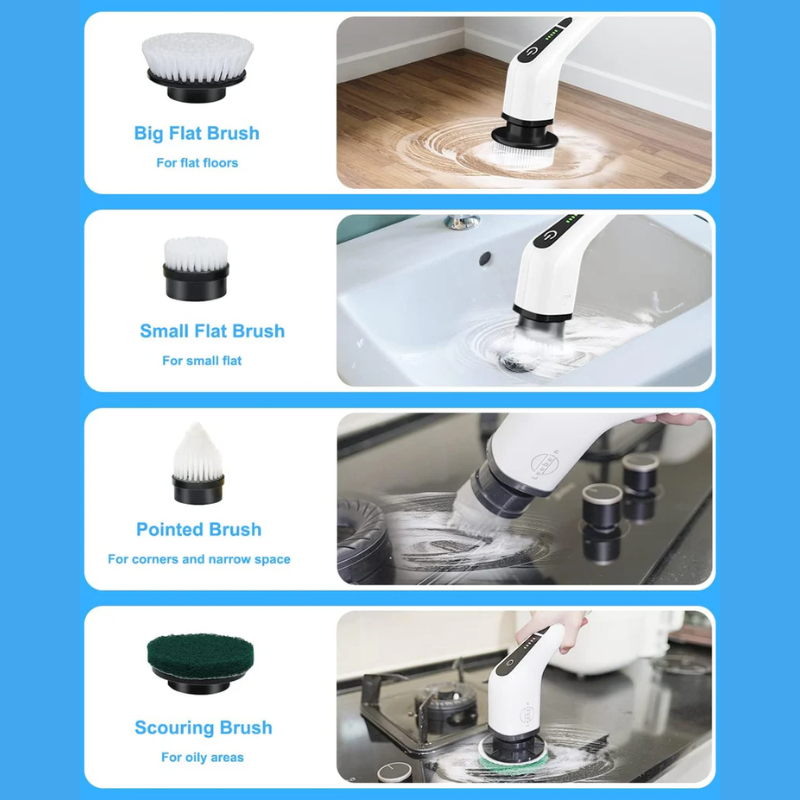 Big Flat Brush
For flat floors

Small Flat Brush
For small flat

Pointed Brush
For corners and narrow space

Scouring Brush
For oily areas