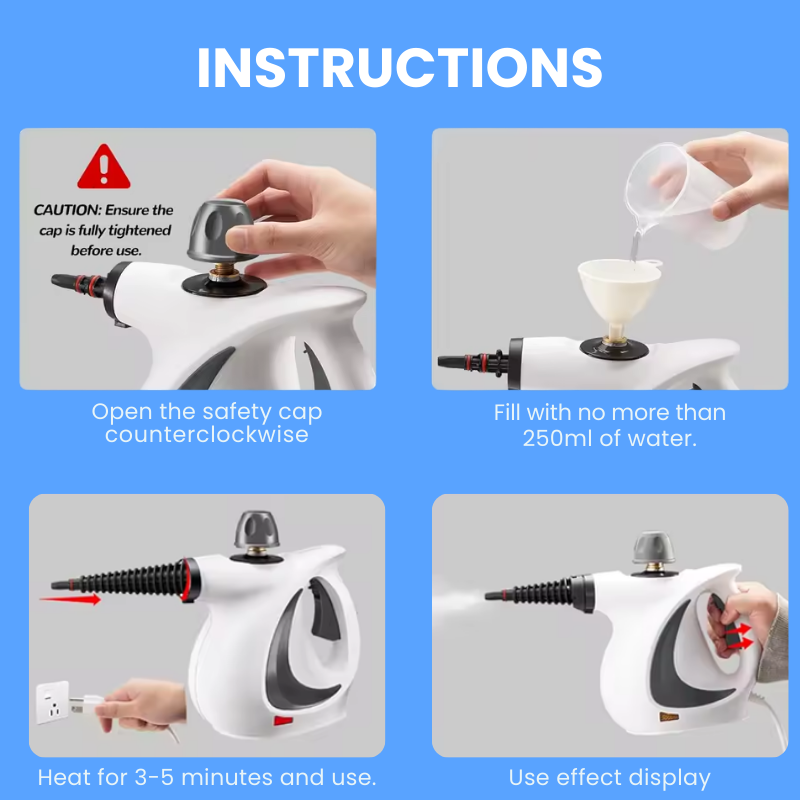 INSTRUCTIONS

CAUTION: Ensure the cap is fully tightened before use.

Open the safety cap counterclockwise

Fill with no more than 250ml of water.

Heat for 3-5 minutes and use.

Use effect display